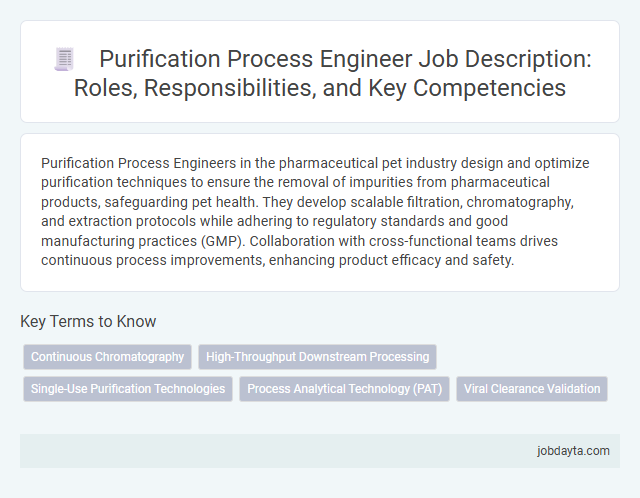 Purification Process Engineer Job Description: Roles, Responsibilities, and Key Competencies

Purification Process Engineers in the pharmaceutical pet industry design and optimize purification techniques to ensure the removal of impurities from pharmaceutical products, safeguarding pet health. They develop scalable filtration, chromatography, and extraction protocols while adhering to regulatory standards and good manufacturing practices (GMP). Collaboration with cross-functional teams drives continuous process improvements, enhancing product efficacy and safety.

Key Terms to Know

Continuous Chromatography

High-Throughput Downstream Processing

Single-Use Purification Technologies

Process Analytical Technology (PAT)

Viral Clearance Validation

jobdayta.com