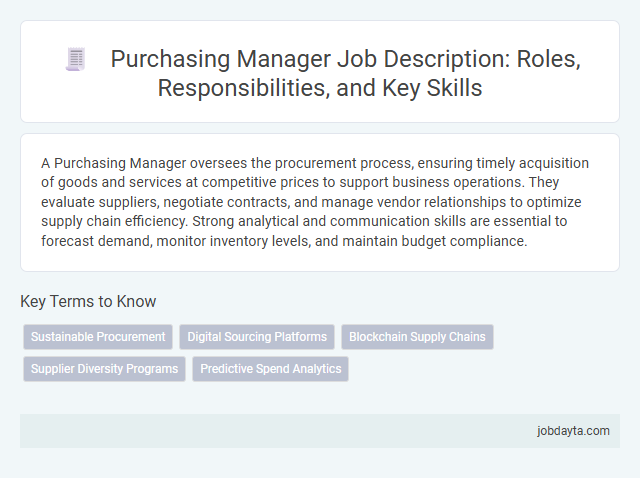 Purchasing Manager Job Description: Roles, Responsibilities, and Key Skills

A Purchasing Manager oversees the procurement process, ensuring timely acquisition of goods and services at competitive prices to support business operations. They evaluate suppliers, negotiate contracts, and manage vendor relationships to optimize supply chain efficiency. Strong analytical and communication skills are essential to forecast demand, monitor inventory levels, and maintain budget compliance.

Key Terms to Know

Sustainable Procurement

Digital Sourcing Platforms

Blockchain Supply Chains

Supplier Diversity Programs

Predictive Spend Analytics

jobdayta.com