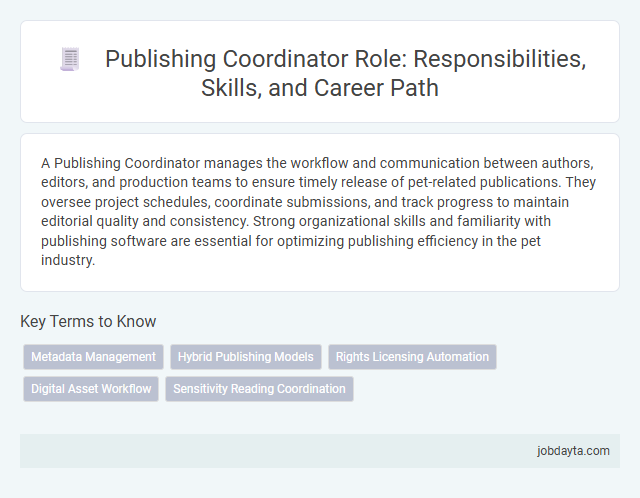 Publishing Coordinator Role: Responsibilities, Skills, and Career Path

A Publishing Coordinator manages the workflow and communication between authors, editors, and production teams to ensure timely release of pet-related publications. They oversee project schedules, coordinate submissions, and track progress to maintain editorial quality and consistency. Strong organizational skills and familiarity with publishing software are essential for optimizing publishing efficiency in the pet industry.

Key Terms to Know

Metadata Management

Hybrid Publishing Models

Rights Licensing Automation

Digital Asset Workflow

Sensitivity Reading Coordination

jobdayta.com