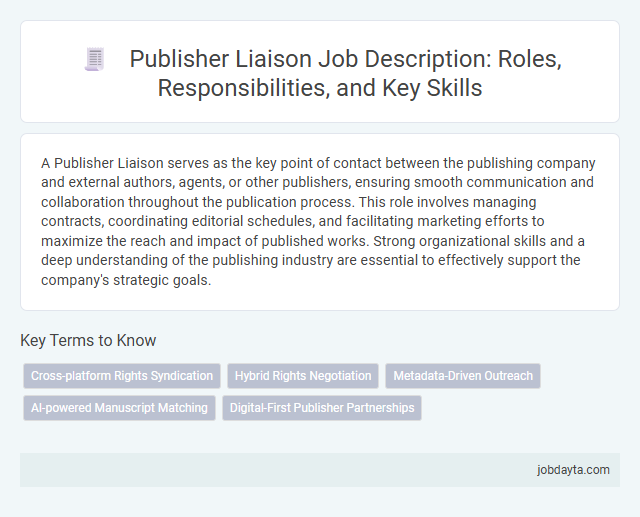 Publisher Liaison Job Description: Roles, Responsibilities, and Key Skills

A Publisher Liaison serves as the key point of contact between the publishing company and external authors, agents, or other publishers, ensuring smooth communication and collaboration throughout the publication process. This role involves managing contracts, coordinating editorial schedules, and facilitating marketing efforts to maximize the reach and impact of published works. Strong organizational skills and a deep understanding of the publishing industry are essential to effectively support the company's strategic goals.

Key Terms to Know

Cross-platform Rights Syndication

Hybrid Rights Negotiation

Metadata-Driven Outreach

AI-powered Manuscript Matching

Digital-First Publisher Partnerships

jobdayta.com