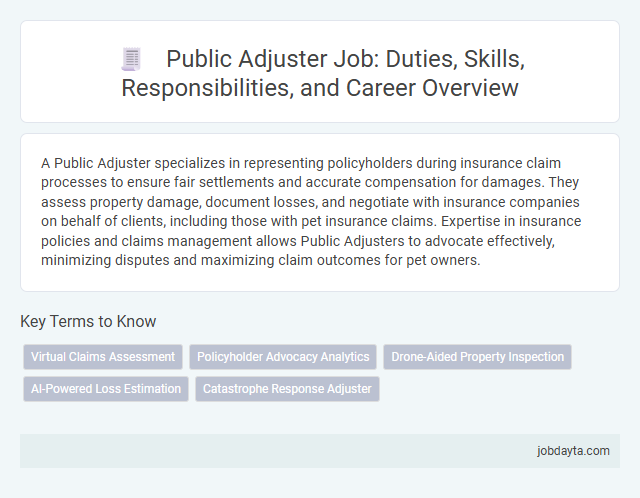 Public Adjuster Job: Duties, Skills, Responsibilities, and Career Overview

A Public Adjuster specializes in representing policyholders during insurance claim processes to ensure fair settlements and accurate compensation for damages. They assess property damage, document losses, and negotiate with insurance companies on behalf of clients, including those with pet insurance claims. Expertise in insurance policies and claims management allows Public Adjusters to advocate effectively, minimizing disputes and maximizing claim outcomes for pet owners.

Key Terms to Know

Virtual Claims Assessment

Policyholder Advocacy Analytics

Drone-Aided Property Inspection

AI-Powered Loss Estimation

Catastrophe Response Adjuster

jobdayta.com