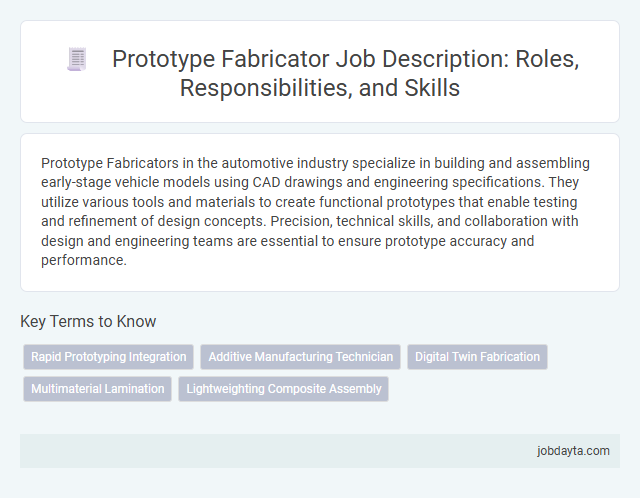 Prototype Fabricator Job Description: Roles, Responsibilities, and Skills

Prototype Fabricators in the automotive industry specialize in building and assembling early-stage vehicle models using CAD drawings and engineering specifications. They utilize various tools and materials to create functional prototypes that enable testing and refinement of design concepts. Precision, technical skills, and collaboration with design and engineering teams are essential to ensure prototype accuracy and performance.

Key Terms to Know

Rapid Prototyping Integration
Additive Manufacturing Technician
Digital Twin Fabrication
Multimaterial Lamination
Lightweighting Composite Assembly

jobdayta.com