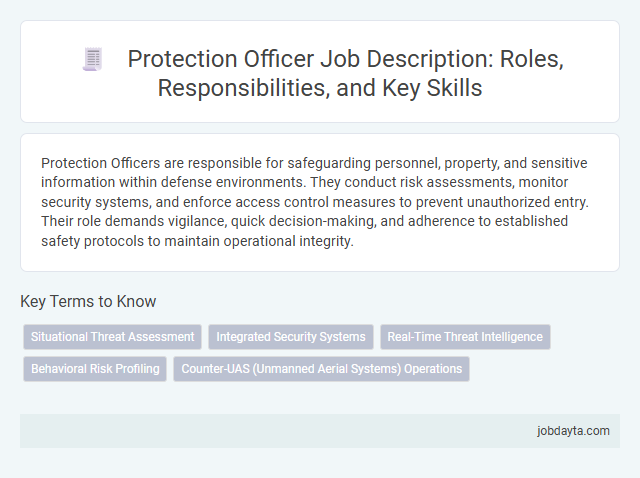 Protection Officer Job Description: Roles, Responsibilities, and Key Skills

Protection Officers are responsible for safeguarding personnel, property, and sensitive information within defense environments. They conduct risk assessments, monitor security systems, and enforce access control measures to prevent unauthorized entry. Their role demands vigilance, quick decision-making, and adherence to established safety protocols to maintain operational integrity.

Key Terms to Know

Situational Threat Assessment
Integrated Security Systems
Real-Time Threat Intelligence
Behavioral Risk Profiling
Counter-UAS (Unmanned Aerial Systems) Operations

jobdayta.com