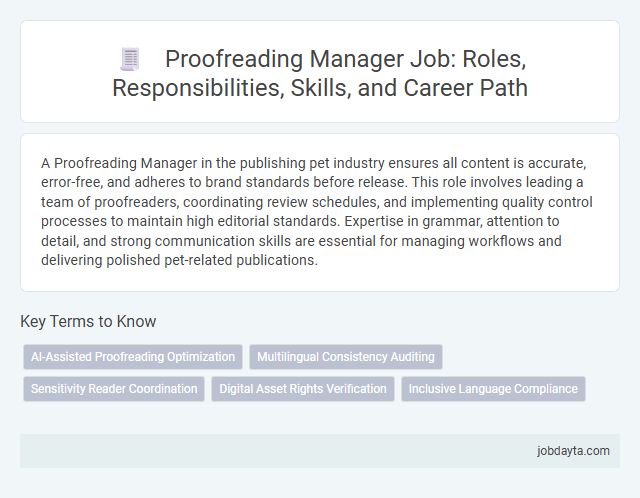 Proofreading Manager Job: Roles, Responsibilities, Skills, and Career Path

A Proofreading Manager in the publishing pet industry ensures all content is accurate, error-free, and adheres to brand standards before release. This role involves leading a team of proofreaders, coordinating review schedules, and implementing quality control processes to maintain high editorial standards. Expertise in grammar, attention to detail, and strong communication skills are essential for managing workflows and delivering polished pet-related publications.

Key Terms to Know

AI-Assisted Proofreading Optimization

Multilingual Consistency Auditing

Sensitivity Reader Coordination

Digital Asset Rights Verification

Inclusive Language Compliance

jobdayta.com