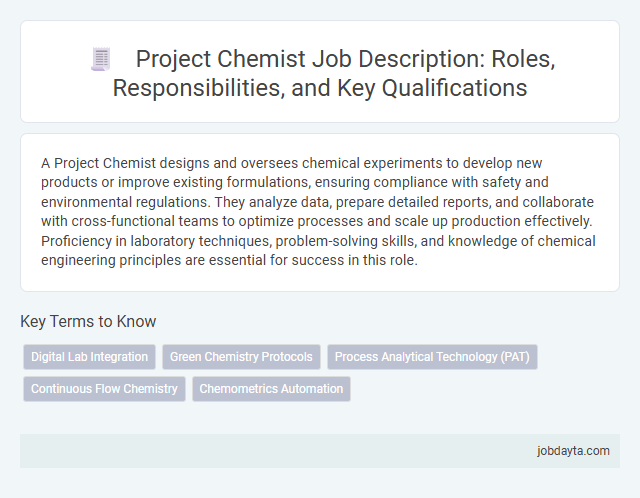 Project Chemist Job Description: Roles, Responsibilities, and Key Qualifications

A Project Chemist designs and oversees chemical experiments to develop new products or improve existing formulations, ensuring compliance with safety and environmental regulations. They analyze data, prepare detailed reports, and collaborate with cross-functional teams to optimize processes and scale up production effectively. Proficiency in laboratory techniques, problem-solving skills, and knowledge of chemical engineering principles are essential for success in this role.

Key Terms to Know

Digital Lab Integration
Green Chemistry Protocols
Process Analytical Technology (PAT)
Continuous Flow Chemistry
Chemometrics Automation

jobdayta.com