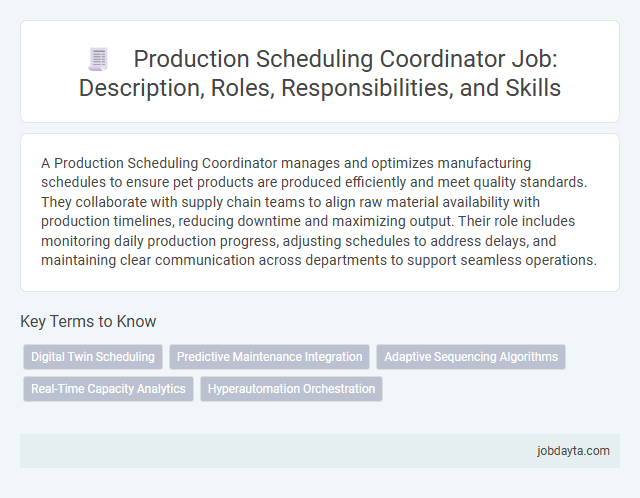 Production Scheduling Coordinator Job: Description, Roles, Responsibilities, and Skills

A Production Scheduling Coordinator manages and optimizes manufacturing schedules to ensure pet products are produced efficiently and meet quality standards. They collaborate with supply chain teams to align raw material availability with production timelines, reducing downtime and maximizing output. Their role includes monitoring daily production progress, adjusting schedules to address delays, and maintaining clear communication across departments to support seamless operations.

Key Terms to Know

Digital Twin Scheduling
Predictive Maintenance Integration
Adaptive Sequencing Algorithms
Real-Time Capacity Analytics
Hyperautomation Orchestration

jobdayta.com