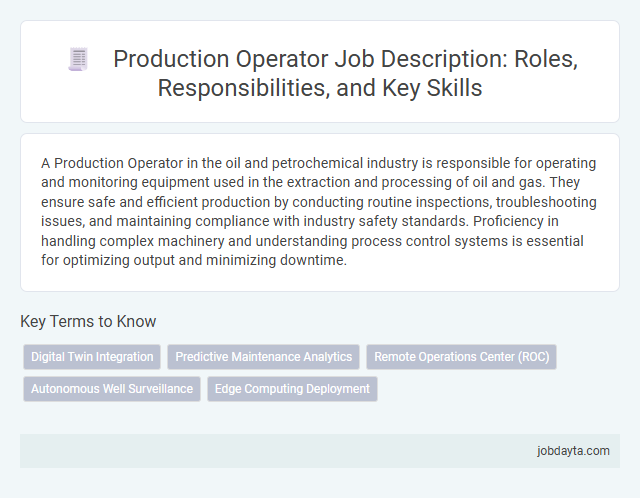 Production Operator Job Description: Roles, Responsibilities, and Key Skills

A Production Operator in the oil and petrochemical industry is responsible for operating and monitoring equipment used in the extraction and processing of oil and gas. They ensure safe and efficient production by conducting routine inspections, troubleshooting issues, and maintaining compliance with industry safety standards. Proficiency in handling complex machinery and understanding process control systems is essential for optimizing output and minimizing downtime.

Key Terms to Know

Digital Twin Integration
Predictive Maintenance Analytics
Remote Operations Center (ROC)
Autonomous Well Surveillance
Edge Computing Deployment

jobdayta.com