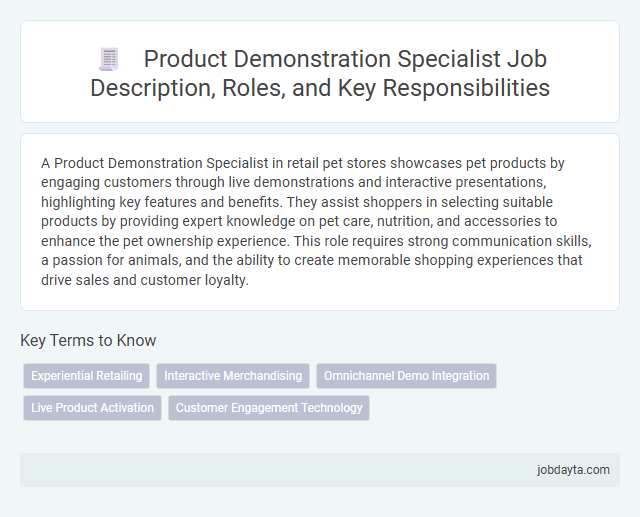 Product Demonstration Specialist Job Description, Roles, and Key Responsibilities

A Product Demonstration Specialist in retail pet stores showcases pet products by engaging customers through live demonstrations and interactive presentations, highlighting key features and benefits. They assist shoppers in selecting suitable products by providing expert knowledge on pet care, nutrition, and accessories to enhance the pet ownership experience. This role requires strong communication skills, a passion for animals, and the ability to create memorable shopping experiences that drive sales and customer loyalty.

Key Terms to Know

Experiential Retailing

Interactive Merchandising

Omnichannel Demo Integration

Live Product Activation

Customer Engagement Technology

jobdayta.com