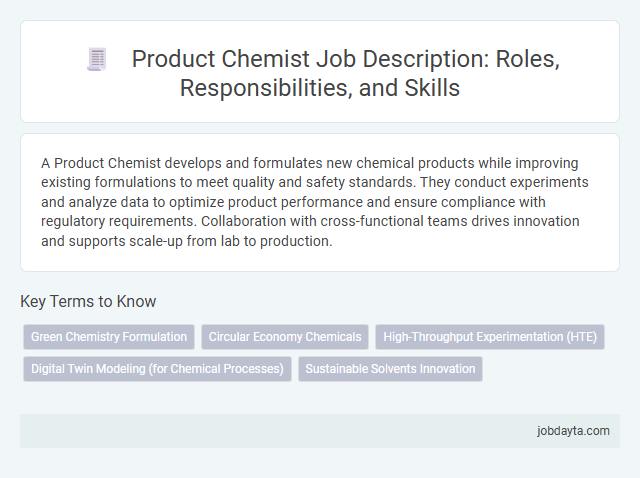 Product Chemist Job Description: Roles, Responsibilities, and Skills

A Product Chemist develops and formulates new chemical products while improving existing formulations to meet quality and safety standards. They conduct experiments and analyze data to optimize product performance and ensure compliance with regulatory requirements. Collaboration with cross-functional teams drives innovation and supports scale-up from lab to production.

Key Terms to Know

Green Chemistry Formulation

Circular Economy Chemicals

High-Throughput Experimentation (HTE)

Digital Twin Modeling (for Chemical Processes)

Sustainable Solvents Innovation

jobdayta.com