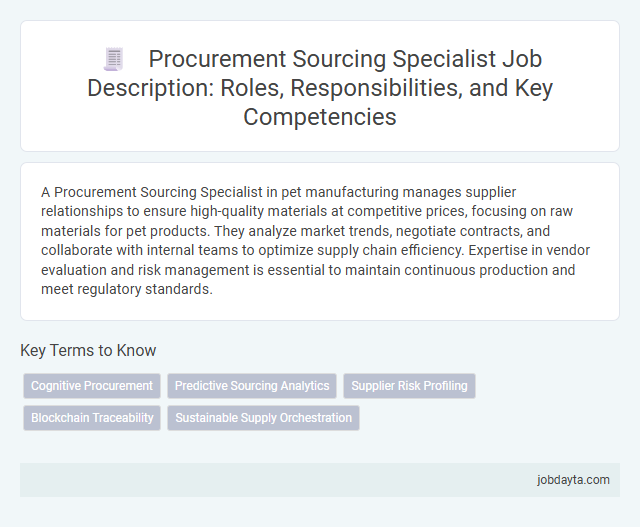 Procurement Sourcing Specialist Job Description: Roles, Responsibilities, and Key Competencies

A Procurement Sourcing Specialist in pet manufacturing manages supplier relationships to ensure high-quality materials at competitive prices, focusing on raw materials for pet products. They analyze market trends, negotiate contracts, and collaborate with internal teams to optimize supply chain efficiency. Expertise in vendor evaluation and risk management is essential to maintain continuous production and meet regulatory standards.

Key Terms to Know

Cognitive Procurement
Predictive Sourcing Analytics
Supplier Risk Profiling
Blockchain Traceability
Sustainable Supply Orchestration

jobdayta.com