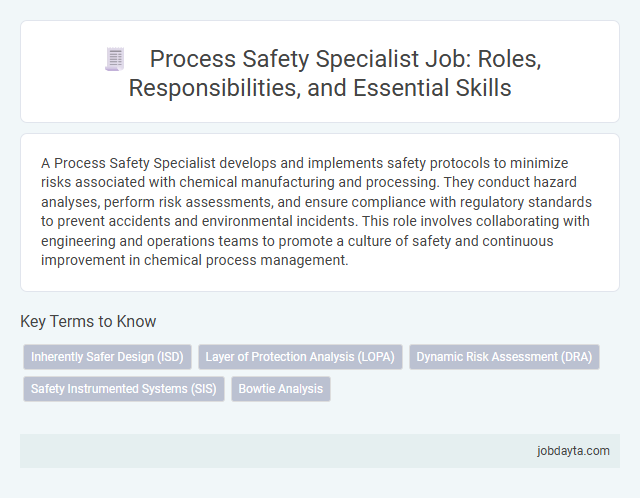 Process Safety Specialist Job: Roles, Responsibilities, and Essential Skills

A Process Safety Specialist develops and implements safety protocols to minimize risks associated with chemical manufacturing and processing. They conduct hazard analyses, perform risk assessments, and ensure compliance with regulatory standards to prevent accidents and environmental incidents. This role involves collaborating with engineering and operations teams to promote a culture of safety and continuous improvement in chemical process management.

Key Terms to Know

Inherently Safer Design (ISD)
Layer of Protection Analysis (LOPA)
Dynamic Risk Assessment (DRA)
Safety Instrumented Systems (SIS)
Bowtie Analysis

jobdayta.com