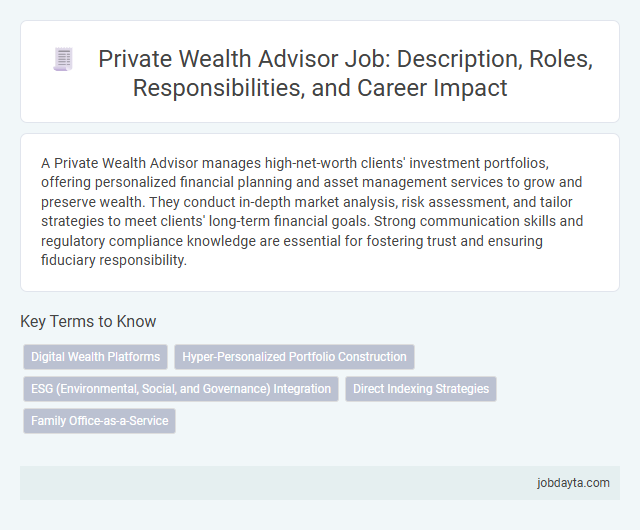 Private Wealth Advisor Job: Description, Roles, Responsibilities, and Career Impact

A Private Wealth Advisor manages high-net-worth clients' investment portfolios, offering personalized financial planning and asset management services to grow and preserve wealth. They conduct in-depth market analysis, risk assessment, and tailor strategies to meet clients' long-term financial goals. Strong communication skills and regulatory compliance knowledge are essential for fostering trust and ensuring fiduciary responsibility.

Key Terms to Know

Digital Wealth Platforms

Hyper-Personalized Portfolio Construction

ESG (Environmental, Social, and Governance) Integration

Direct Indexing Strategies

Family Office-as-a-Service

jobdayta.com