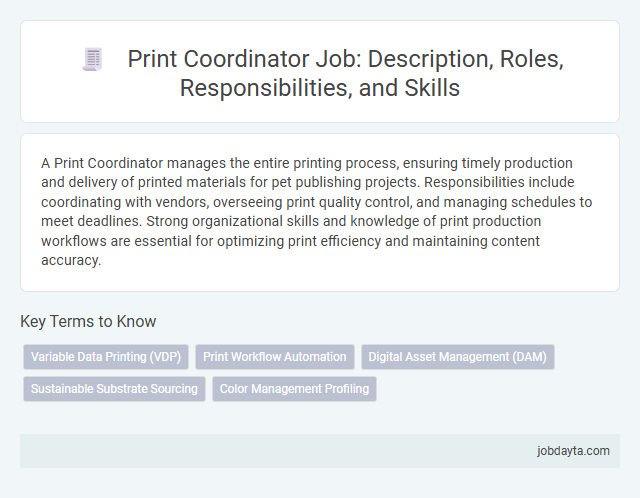 Print Coordinator Job: Description, Roles, Responsibilities, and Skills

A Print Coordinator manages the entire printing process, ensuring timely production and delivery of printed materials for pet publishing projects. Responsibilities include coordinating with vendors, overseeing print quality control, and managing schedules to meet deadlines. Strong organizational skills and knowledge of print production workflows are essential for optimizing print efficiency and maintaining content accuracy.

Key Terms to Know

Variable Data Printing (VDP)
Print Workflow Automation
Digital Asset Management (DAM)
Sustainable Substrate Sourcing
Color Management Profiling

jobdayta.com