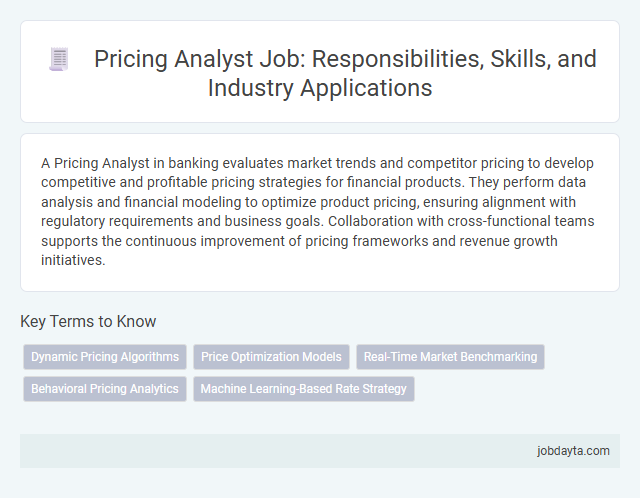 Pricing Analyst Job: Responsibilities, Skills, and Industry Applications

A Pricing Analyst in banking evaluates market trends and competitor pricing to develop competitive and profitable pricing strategies for financial products. They perform data analysis and financial modeling to optimize product pricing, ensuring alignment with regulatory requirements and business goals. Collaboration with cross-functional teams supports the continuous improvement of pricing frameworks and revenue growth initiatives.

Key Terms to Know

Dynamic Pricing Algorithms
Price Optimization Models
Real-Time Market Benchmarking
Behavioral Pricing Analytics
Machine Learning-Based Rate Strategy

jobdayta.com