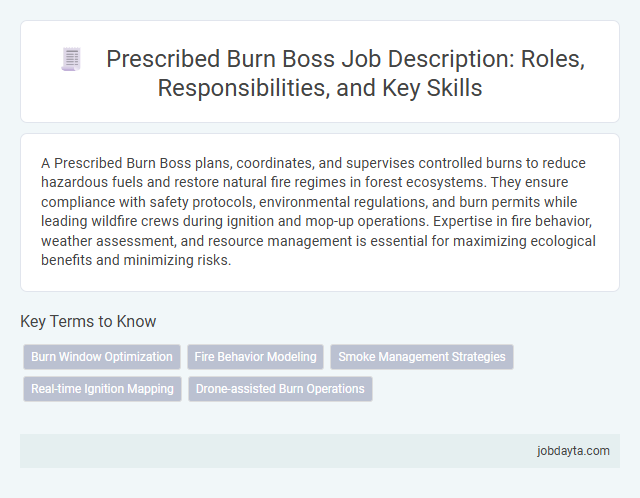 Prescribed Burn Boss Job Description: Roles, Responsibilities, and Key Skills

A Prescribed Burn Boss plans, coordinates, and supervises controlled burns to reduce hazardous fuels and restore natural fire regimes in forest ecosystems. They ensure compliance with safety protocols, environmental regulations, and burn permits while leading wildfire crews during ignition and mop-up operations. Expertise in fire behavior, weather assessment, and resource management is essential for maximizing ecological benefits and minimizing risks.

Key Terms to Know

Burn Window Optimization

Fire Behavior Modeling

Smoke Management Strategies

Real-time Ignition Mapping

Drone-assisted Burn Operations

jobdayta.com