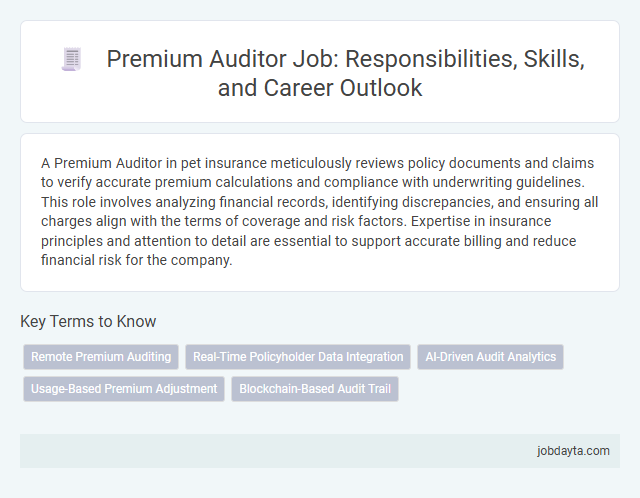 Premium Auditor Job: Responsibilities, Skills, and Career Outlook

A Premium Auditor in pet insurance meticulously reviews policy documents and claims to verify accurate premium calculations and compliance with underwriting guidelines. This role involves analyzing financial records, identifying discrepancies, and ensuring all charges align with the terms of coverage and risk factors. Expertise in insurance principles and attention to detail are essential to support accurate billing and reduce financial risk for the company.

Key Terms to Know

Remote Premium Auditing

Real-Time Policyholder Data Integration

AI-Driven Audit Analytics

Usage-Based Premium Adjustment

Blockchain-Based Audit Trail

jobdayta.com