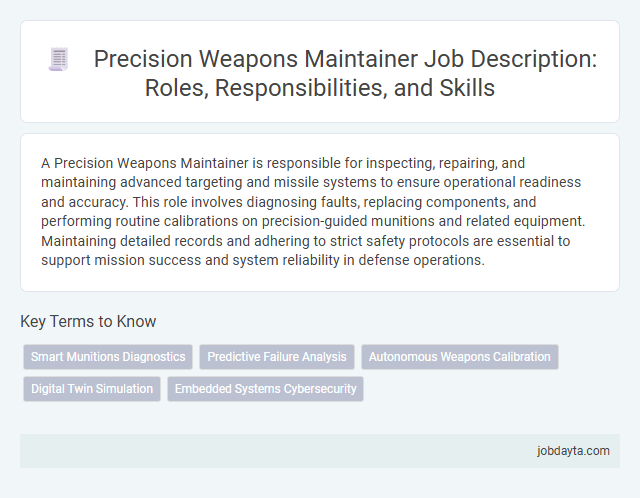 Precision Weapons Maintainer Job Description: Roles, Responsibilities, and Skills

A Precision Weapons Maintainer is responsible for inspecting, repairing, and maintaining advanced targeting and missile systems to ensure operational readiness and accuracy. This role involves diagnosing faults, replacing components, and performing routine calibrations on precision-guided munitions and related equipment. Maintaining detailed records and adhering to strict safety protocols are essential to support mission success and system reliability in defense operations.

Key Terms to Know

Smart Munitions Diagnostics

Predictive Failure Analysis

Autonomous Weapons Calibration

Digital Twin Simulation

Embedded Systems Cybersecurity

jobdayta.com