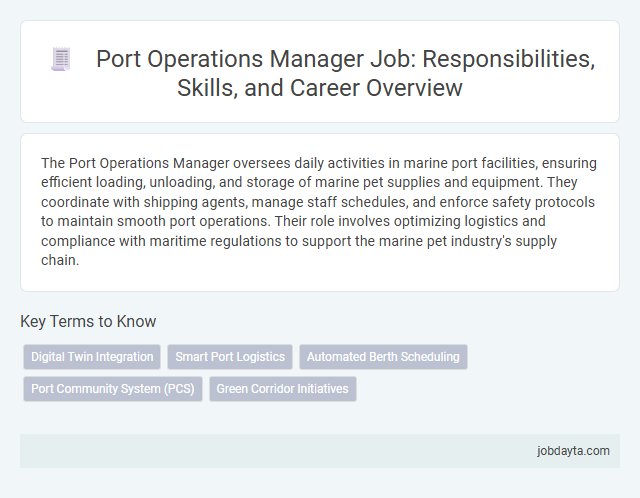 Port Operations Manager Job: Responsibilities, Skills, and Career Overview

The Port Operations Manager oversees daily activities in marine port facilities, ensuring efficient loading, unloading, and storage of marine pet supplies and equipment. They coordinate with shipping agents, manage staff schedules, and enforce safety protocols to maintain smooth port operations. Their role involves optimizing logistics and compliance with maritime regulations to support the marine pet industry's supply chain.

Key Terms to Know

Digital Twin Integration
Smart Port Logistics
Automated Berth Scheduling
Port Community System (PCS)
Green Corridor Initiatives

jobdayta.com