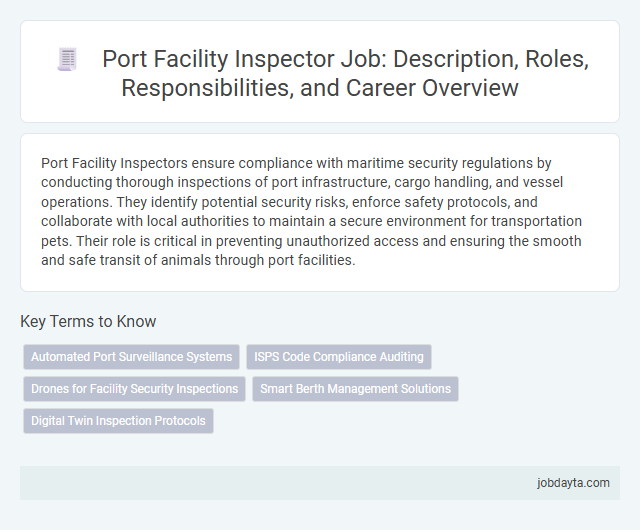 Port Facility Inspector Job: Description, Roles, Responsibilities, and Career Overview

Port Facility Inspectors ensure compliance with maritime security regulations by conducting thorough inspections of port infrastructure, cargo handling, and vessel operations. They identify potential security risks, enforce safety protocols, and collaborate with local authorities to maintain a secure environment for transportation pets. Their role is critical in preventing unauthorized access and ensuring the smooth and safe transit of animals through port facilities.

Key Terms to Know

Automated Port Surveillance Systems

ISPS Code Compliance Auditing

Drones for Facility Security Inspections

Smart Berth Management Solutions

Digital Twin Inspection Protocols

jobdayta.com