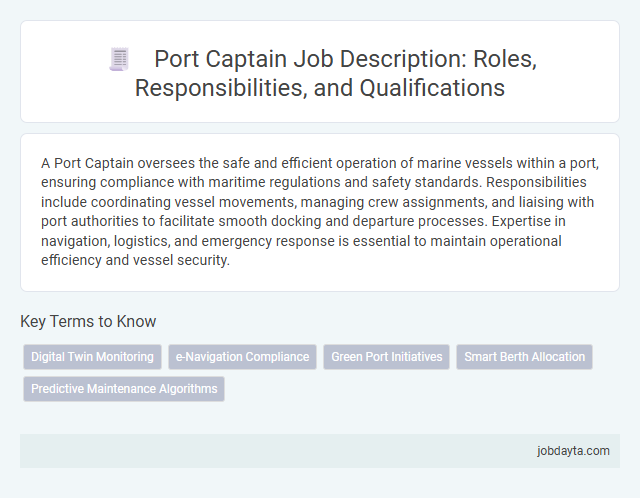 Port Captain Job Description: Roles, Responsibilities, and Qualifications

A Port Captain oversees the safe and efficient operation of marine vessels within a port, ensuring compliance with maritime regulations and safety standards. Responsibilities include coordinating vessel movements, managing crew assignments, and liaising with port authorities to facilitate smooth docking and departure processes. Expertise in navigation, logistics, and emergency response is essential to maintain operational efficiency and vessel security.

Key Terms to Know

Digital Twin Monitoring

e-Navigation Compliance

Green Port Initiatives

Smart Berth Allocation

Predictive Maintenance Algorithms

jobdayta.com