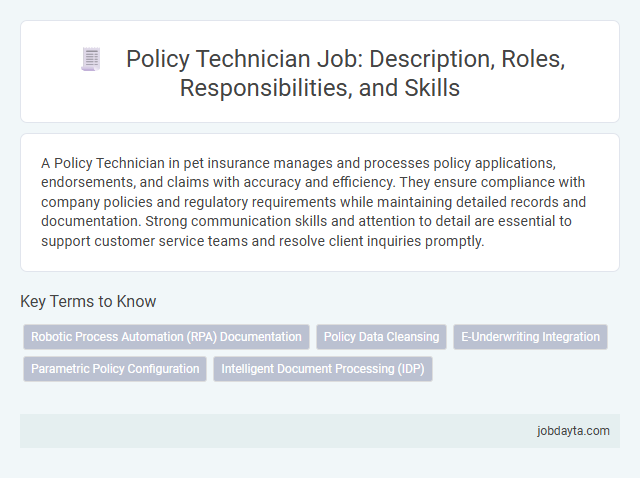 Policy Technician Job: Description, Roles, Responsibilities, and Skills

A Policy Technician in pet insurance manages and processes policy applications, endorsements, and claims with accuracy and efficiency. They ensure compliance with company policies and regulatory requirements while maintaining detailed records and documentation. Strong communication skills and attention to detail are essential to support customer service teams and resolve client inquiries promptly.

Key Terms to Know

Robotic Process Automation (RPA) Documentation
Policy Data Cleansing
E-Underwriting Integration
Parametric Policy Configuration
Intelligent Document Processing (IDP)

jobdayta.com