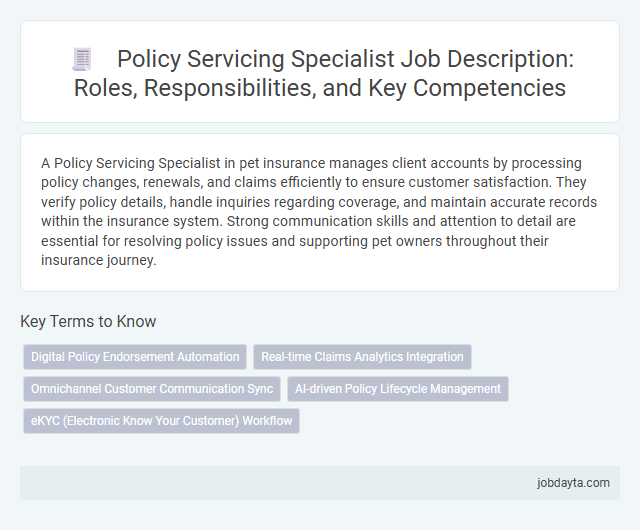 Policy Servicing Specialist Job Description: Roles, Responsibilities, and Key Competencies

A Policy Servicing Specialist in pet insurance manages client accounts by processing policy changes, renewals, and claims efficiently to ensure customer satisfaction. They verify policy details, handle inquiries regarding coverage, and maintain accurate records within the insurance system. Strong communication skills and attention to detail are essential for resolving policy issues and supporting pet owners throughout their insurance journey.

Key Terms to Know

Digital Policy Endorsement Automation

Real-time Claims Analytics Integration

Omnichannel Customer Communication Sync

AI-driven Policy Lifecycle Management

eKYC (Electronic Know Your Customer) Workflow

jobdayta.com