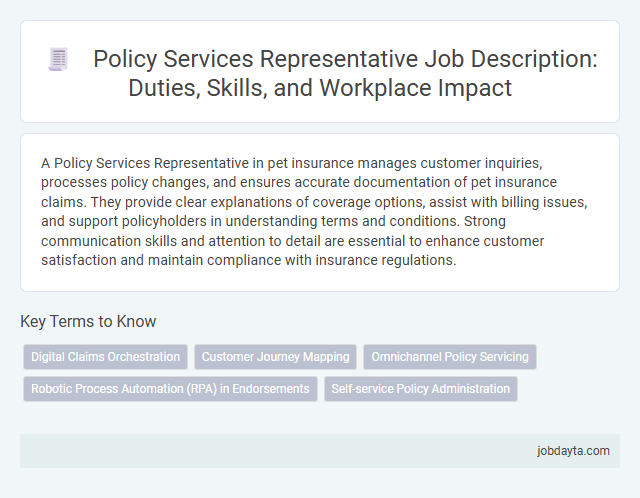 Policy Services Representative Job Description: Duties, Skills, and Workplace Impact

A Policy Services Representative in pet insurance manages customer inquiries, processes policy changes, and ensures accurate documentation of pet insurance claims. They provide clear explanations of coverage options, assist with billing issues, and support policyholders in understanding terms and conditions. Strong communication skills and attention to detail are essential to enhance customer satisfaction and maintain compliance with insurance regulations.

Key Terms to Know

Digital Claims Orchestration

Customer Journey Mapping

Omnichannel Policy Servicing

Robotic Process Automation (RPA) in Endorsements

Self-service Policy Administration

jobdayta.com