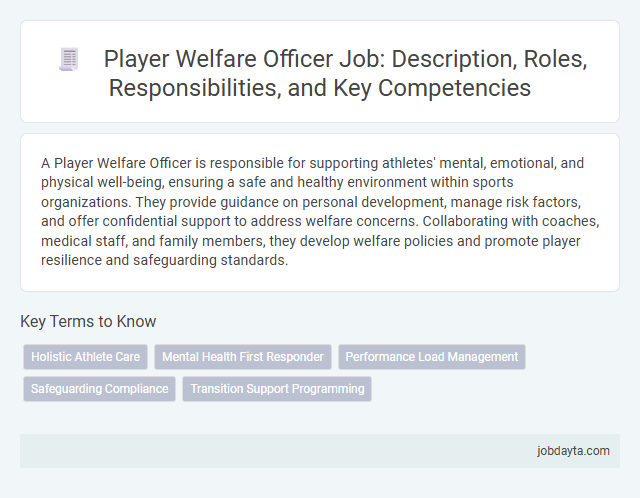 Player Welfare Officer Job: Description, Roles, Responsibilities, and Key Competencies

A Player Welfare Officer is responsible for supporting athletes' mental, emotional, and physical well-being, ensuring a safe and healthy environment within sports organizations. They provide guidance on personal development, manage risk factors, and offer confidential support to address welfare concerns. Collaborating with coaches, medical staff, and family members, they develop welfare policies and promote player resilience and safeguarding standards.

Key Terms to Know

Holistic Athlete Care
Mental Health First Responder
Performance Load Management
Safeguarding Compliance
Transition Support Programming

jobdayta.com