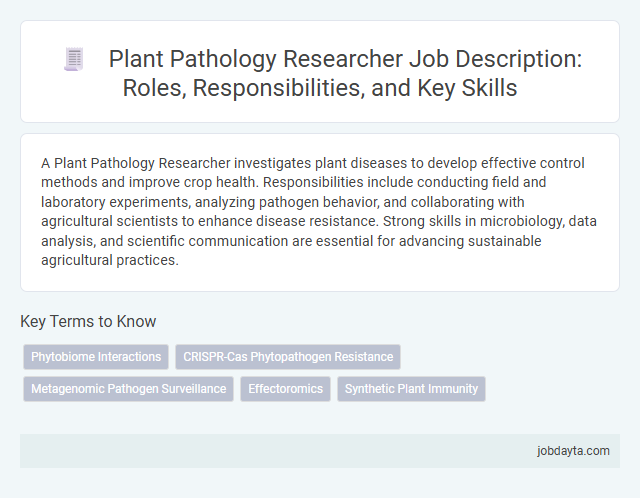 Plant Pathology Researcher Job Description: Roles, Responsibilities, and Key Skills

A Plant Pathology Researcher investigates plant diseases to develop effective control methods and improve crop health. Responsibilities include conducting field and laboratory experiments, analyzing pathogen behavior, and collaborating with agricultural scientists to enhance disease resistance. Strong skills in microbiology, data analysis, and scientific communication are essential for advancing sustainable agricultural practices.

Key Terms to Know

Phytobiome Interactions

CRISPR-Cas Phytopathogen Resistance

Metagenomic Pathogen Surveillance

Effectoromics

Synthetic Plant Immunity

jobdayta.com