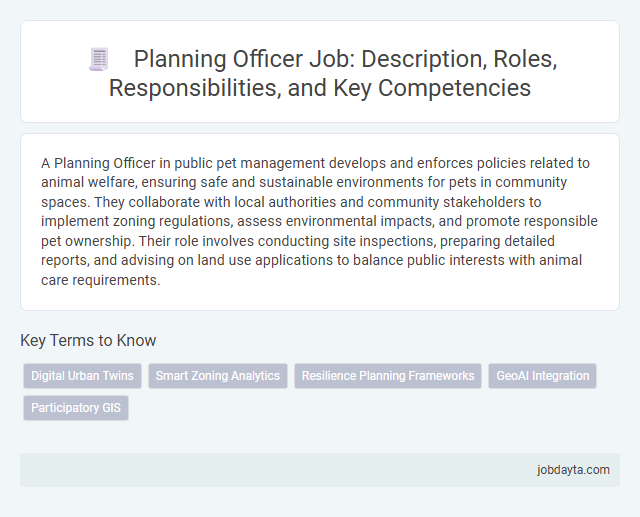 Planning Officer Job: Description, Roles, Responsibilities, and Key Competencies

A Planning Officer in public pet management develops and enforces policies related to animal welfare, ensuring safe and sustainable environments for pets in community spaces. They collaborate with local authorities and community stakeholders to implement zoning regulations, assess environmental impacts, and promote responsible pet ownership. Their role involves conducting site inspections, preparing detailed reports, and advising on land use applications to balance public interests with animal care requirements.

Key Terms to Know

Digital Urban Twins

Smart Zoning Analytics

Resilience Planning Frameworks

GeoAI Integration

Participatory GIS

jobdayta.com