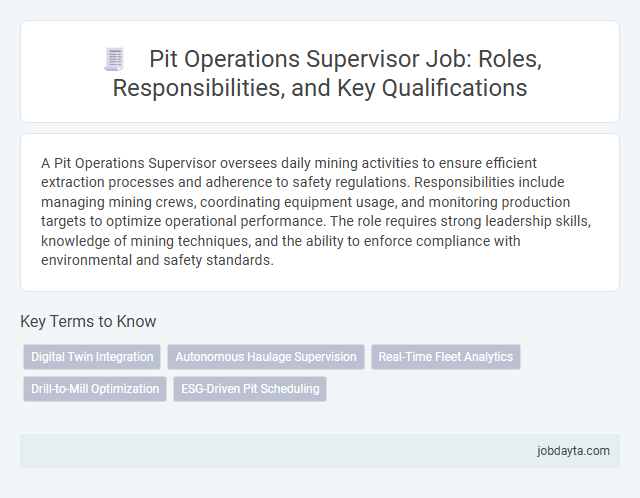 Pit Operations Supervisor Job: Roles, Responsibilities, and Key Qualifications

A Pit Operations Supervisor oversees daily mining activities to ensure efficient extraction processes and adherence to safety regulations. Responsibilities include managing mining crews, coordinating equipment usage, and monitoring production targets to optimize operational performance. The role requires strong leadership skills, knowledge of mining techniques, and the ability to enforce compliance with environmental and safety standards.

Key Terms to Know

Digital Twin Integration

Autonomous Haulage Supervision

Real-Time Fleet Analytics

Drill-to-Mill Optimization

ESG-Driven Pit Scheduling

jobdayta.com