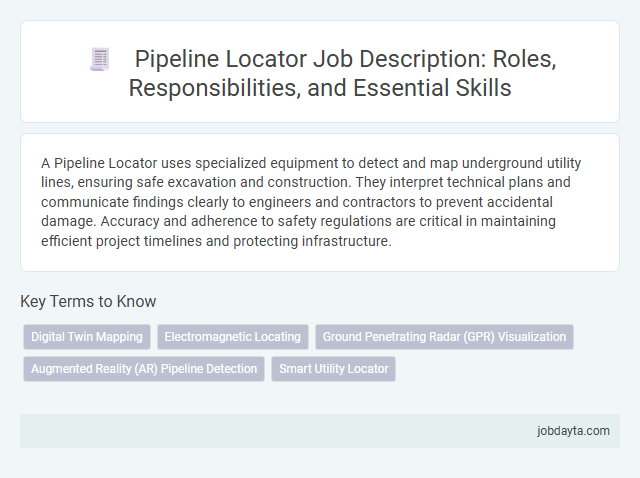 Pipeline Locator Job Description: Roles, Responsibilities, and Essential Skills

A Pipeline Locator uses specialized equipment to detect and map underground utility lines, ensuring safe excavation and construction. They interpret technical plans and communicate findings clearly to engineers and contractors to prevent accidental damage. Accuracy and adherence to safety regulations are critical in maintaining efficient project timelines and protecting infrastructure.

Key Terms to Know

Digital Twin Mapping

Electromagnetic Locating

Ground Penetrating Radar (GPR) Visualization

Augmented Reality (AR) Pipeline Detection

Smart Utility Locator

jobdayta.com