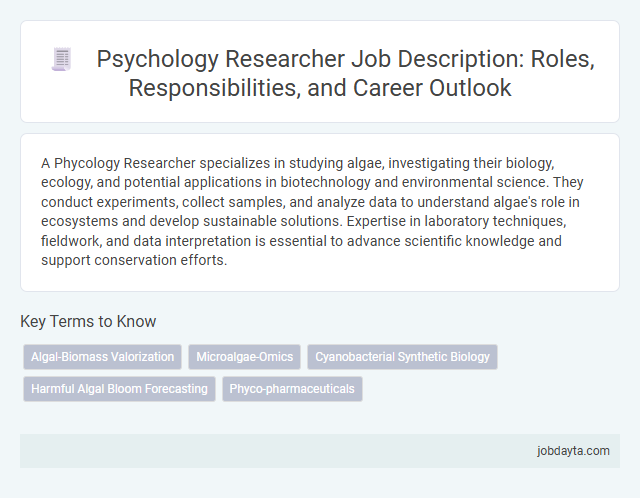 Psychology Researcher Job Description: Roles, Responsibilities, and Career Outlook

A Phycology Researcher specializes in studying algae, investigating their biology, ecology, and potential applications in biotechnology and environmental science. They conduct experiments, collect samples, and analyze data to understand algae's role in ecosystems and develop sustainable solutions. Expertise in laboratory techniques, fieldwork, and data interpretation is essential to advance scientific knowledge and support conservation efforts.

Key Terms to Know

Algal-Biomass Valorization

Microalgae-Omics

Cyanobacterial Synthetic Biology

Harmful Algal Bloom Forecasting

Phyco-pharmaceuticals

jobdayta.com