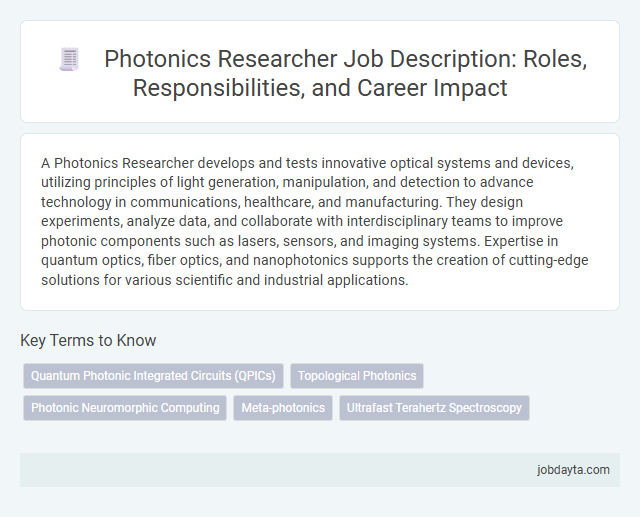 Photonics Researcher Job Description: Roles, Responsibilities, and Career Impact

A Photonics Researcher develops and tests innovative optical systems and devices, utilizing principles of light generation, manipulation, and detection to advance technology in communications, healthcare, and manufacturing. They design experiments, analyze data, and collaborate with interdisciplinary teams to improve photonic components such as lasers, sensors, and imaging systems. Expertise in quantum optics, fiber optics, and nanophotonics supports the creation of cutting-edge solutions for various scientific and industrial applications.

Key Terms to Know

Quantum Photonic Integrated Circuits (QPICs)
Topological Photonics
Photonic Neuromorphic Computing
Meta-photonics
Ultrafast Terahertz Spectroscopy

jobdayta.com