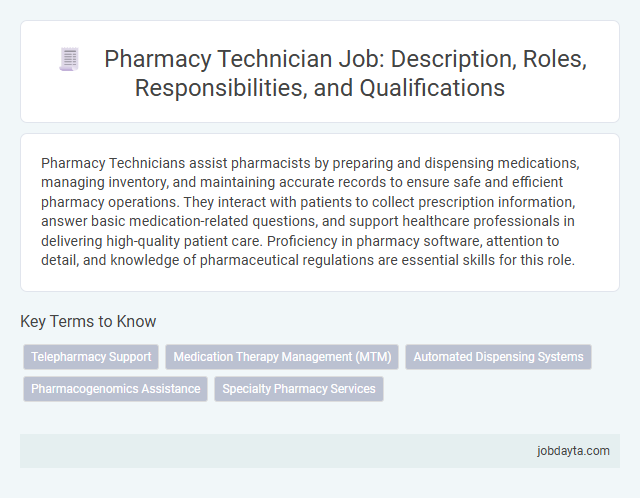 Pharmacy Technician Job: Description, Roles, Responsibilities, and Qualifications

Pharmacy Technicians assist pharmacists by preparing and dispensing medications, managing inventory, and maintaining accurate records to ensure safe and efficient pharmacy operations. They interact with patients to collect prescription information, answer basic medication-related questions, and support healthcare professionals in delivering high-quality patient care. Proficiency in pharmacy software, attention to detail, and knowledge of pharmaceutical regulations are essential skills for this role.

Key Terms to Know

Telepharmacy Support

Medication Therapy Management (MTM)

Automated Dispensing Systems

Pharmacogenomics Assistance

Specialty Pharmacy Services

jobdayta.com