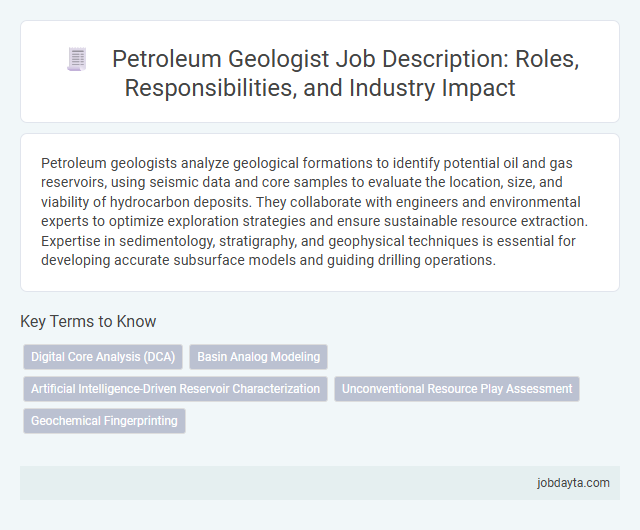 Petroleum Geologist Job Description: Roles, Responsibilities, and Industry Impact

Petroleum geologists analyze geological formations to identify potential oil and gas reservoirs, using seismic data and core samples to evaluate the location, size, and viability of hydrocarbon deposits. They collaborate with engineers and environmental experts to optimize exploration strategies and ensure sustainable resource extraction. Expertise in sedimentology, stratigraphy, and geophysical techniques is essential for developing accurate subsurface models and guiding drilling operations.

Key Terms to Know

Digital Core Analysis (DCA)

Basin Analog Modeling

Artificial Intelligence-Driven Reservoir Characterization

Unconventional Resource Play Assessment

Geochemical Fingerprinting

jobdayta.com