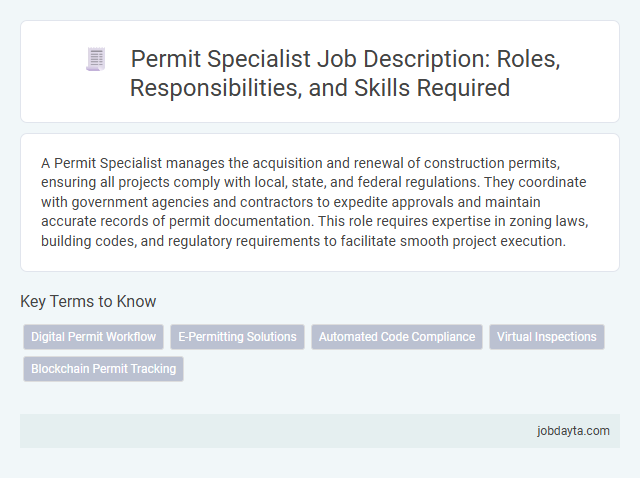 Permit Specialist Job Description: Roles, Responsibilities, and Skills Required

A Permit Specialist manages the acquisition and renewal of construction permits, ensuring all projects comply with local, state, and federal regulations. They coordinate with government agencies and contractors to expedite approvals and maintain accurate records of permit documentation. This role requires expertise in zoning laws, building codes, and regulatory requirements to facilitate smooth project execution.

Key Terms to Know

Digital Permit Workflow
E-Permitting Solutions
Automated Code Compliance
Virtual Inspections
Blockchain Permit Tracking

jobdayta.com