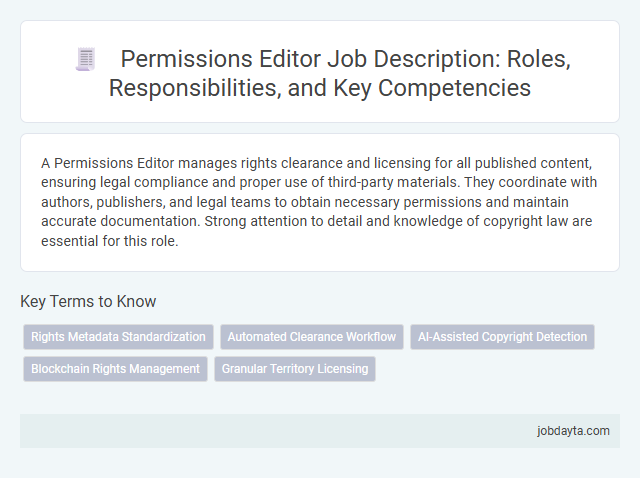 Permissions Editor Job Description: Roles, Responsibilities, and Key Competencies

A Permissions Editor manages rights clearance and licensing for all published content, ensuring legal compliance and proper use of third-party materials. They coordinate with authors, publishers, and legal teams to obtain necessary permissions and maintain accurate documentation. Strong attention to detail and knowledge of copyright law are essential for this role.

Key Terms to Know

Rights Metadata Standardization
Automated Clearance Workflow
AI-Assisted Copyright Detection
Blockchain Rights Management
Granular Territory Licensing

jobdayta.com