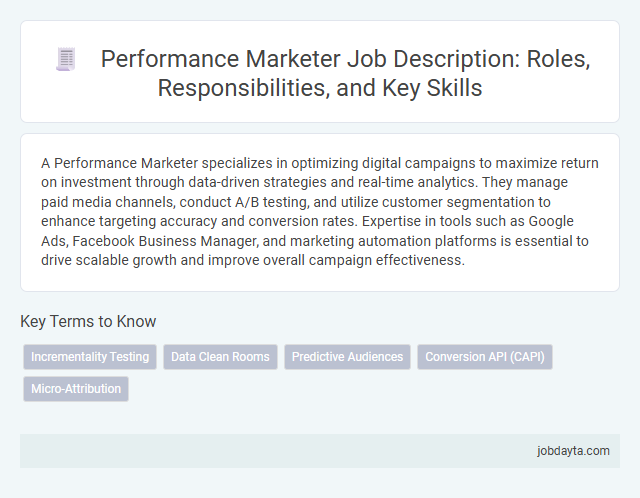 Performance Marketer Job Description: Roles, Responsibilities, and Key Skills

A Performance Marketer specializes in optimizing digital campaigns to maximize return on investment through data-driven strategies and real-time analytics. They manage paid media channels, conduct A/B testing, and utilize customer segmentation to enhance targeting accuracy and conversion rates. Expertise in tools such as Google Ads, Facebook Business Manager, and marketing automation platforms is essential to drive scalable growth and improve overall campaign effectiveness.

Key Terms to Know

Incrementality Testing

Data Clean Rooms

Predictive Audiences

Conversion API (CAPI)

Micro-Attribution

jobdayta.com