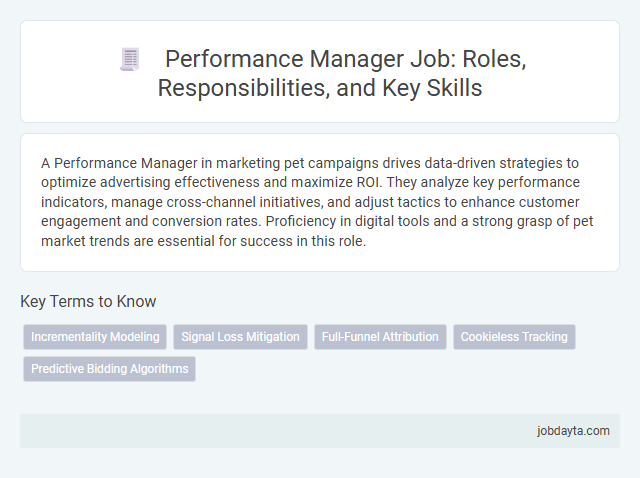 Performance Manager Job: Roles, Responsibilities, and Key Skills

A Performance Manager in marketing pet campaigns drives data-driven strategies to optimize advertising effectiveness and maximize ROI. They analyze key performance indicators, manage cross-channel initiatives, and adjust tactics to enhance customer engagement and conversion rates. Proficiency in digital tools and a strong grasp of pet market trends are essential for success in this role.

Key Terms to Know

Incrementality Modeling
Signal Loss Mitigation
Full-Funnel Attribution
Cookieless Tracking
Predictive Bidding Algorithms

jobdayta.com