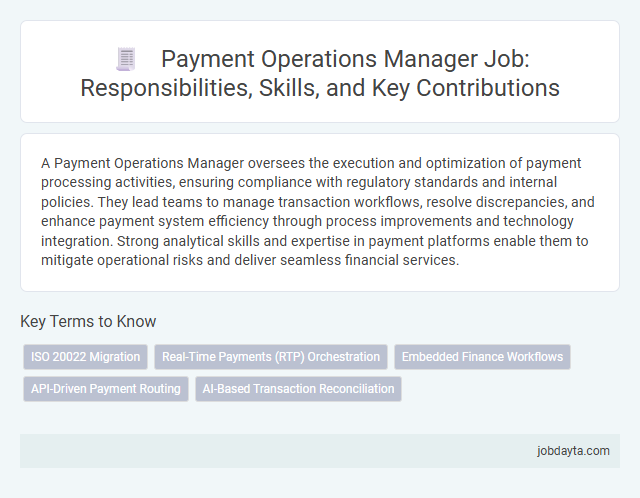 Payment Operations Manager Job: Responsibilities, Skills, and Key Contributions

A Payment Operations Manager oversees the execution and optimization of payment processing activities, ensuring compliance with regulatory standards and internal policies. They lead teams to manage transaction workflows, resolve discrepancies, and enhance payment system efficiency through process improvements and technology integration. Strong analytical skills and expertise in payment platforms enable them to mitigate operational risks and deliver seamless financial services.

Key Terms to Know

ISO 20022 Migration
Real-Time Payments (RTP) Orchestration
Embedded Finance Workflows
API-Driven Payment Routing
AI-Based Transaction Reconciliation

jobdayta.com