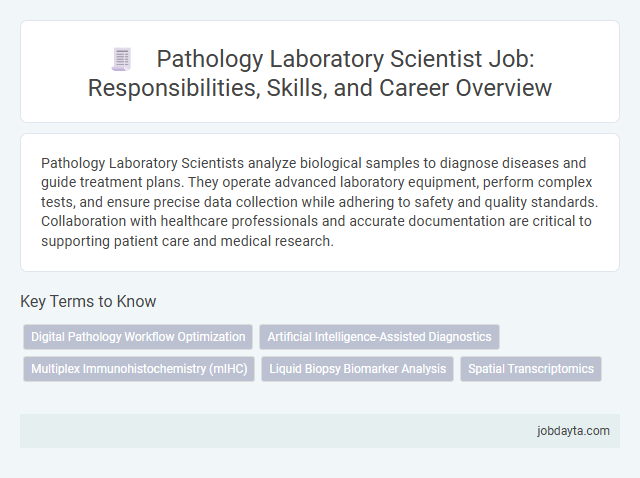 Pathology Laboratory Scientist Job: Responsibilities, Skills, and Career Overview

Pathology Laboratory Scientists analyze biological samples to diagnose diseases and guide treatment plans. They operate advanced laboratory equipment, perform complex tests, and ensure precise data collection while adhering to safety and quality standards. Collaboration with healthcare professionals and accurate documentation are critical to supporting patient care and medical research.

Key Terms to Know

Digital Pathology Workflow Optimization

Artificial Intelligence-Assisted Diagnostics

Multiplex Immunohistochemistry (mIHC)

Liquid Biopsy Biomarker Analysis

Spatial Transcriptomics

jobdayta.com