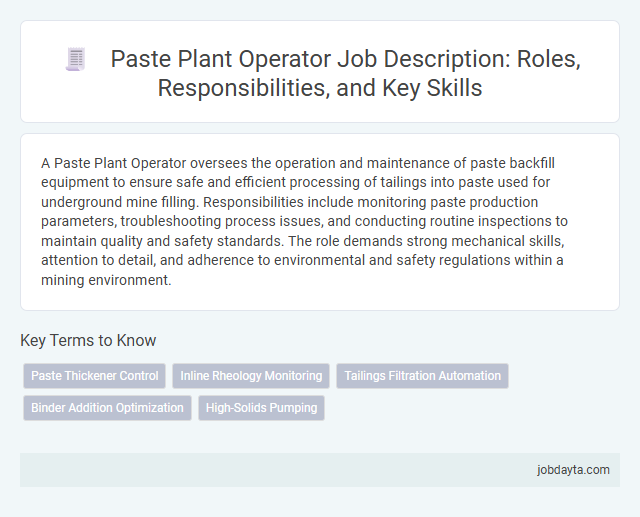 Paste Plant Operator Job Description: Roles, Responsibilities, and Key Skills

A Paste Plant Operator oversees the operation and maintenance of paste backfill equipment to ensure safe and efficient processing of tailings into paste used for underground mine filling. Responsibilities include monitoring paste production parameters, troubleshooting process issues, and conducting routine inspections to maintain quality and safety standards. The role demands strong mechanical skills, attention to detail, and adherence to environmental and safety regulations within a mining environment.

Key Terms to Know

Paste Thickener Control
Inline Rheology Monitoring
Tailings Filtration Automation
Binder Addition Optimization
High-Solids Pumping

jobdayta.com