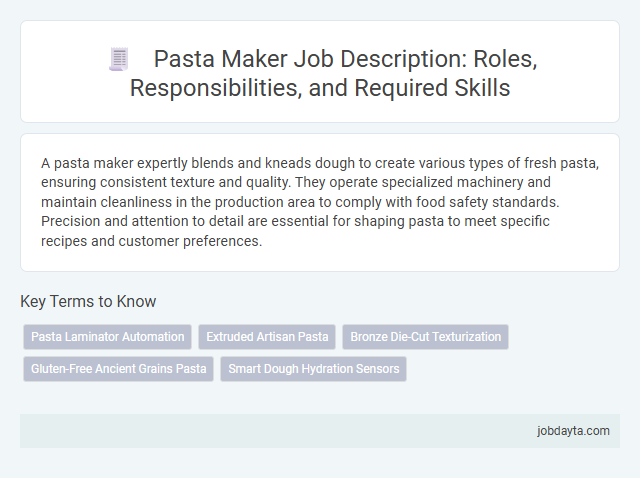 Pasta Maker Job Description: Roles, Responsibilities, and Required Skills

A pasta maker expertly blends and kneads dough to create various types of fresh pasta, ensuring consistent texture and quality. They operate specialized machinery and maintain cleanliness in the production area to comply with food safety standards. Precision and attention to detail are essential for shaping pasta to meet specific recipes and customer preferences.

Key Terms to Know

Pasta Laminator Automation
Extruded Artisan Pasta
Bronze Die-Cut Texturization
Gluten-Free Ancient Grains Pasta
Smart Dough Hydration Sensors

jobdayta.com