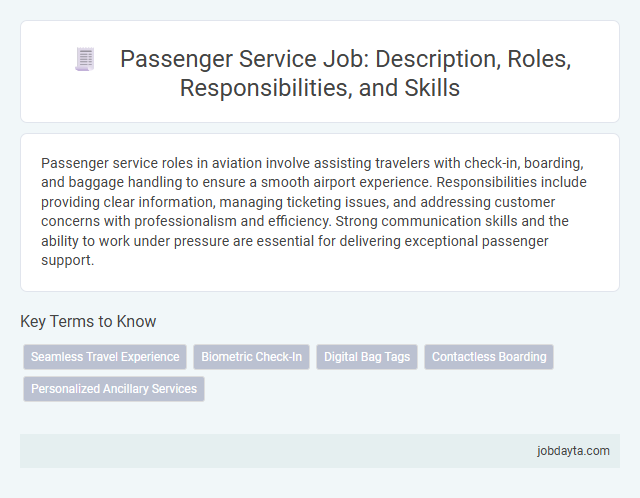 Passenger Service Job: Description, Roles, Responsibilities, and Skills

Passenger service roles in aviation involve assisting travelers with check-in, boarding, and baggage handling to ensure a smooth airport experience. Responsibilities include providing clear information, managing ticketing issues, and addressing customer concerns with professionalism and efficiency. Strong communication skills and the ability to work under pressure are essential for delivering exceptional passenger support.

Key Terms to Know

Seamless Travel Experience

Biometric Check-In

Digital Bag Tags

Contactless Boarding

Personalized Ancillary Services

jobdayta.com