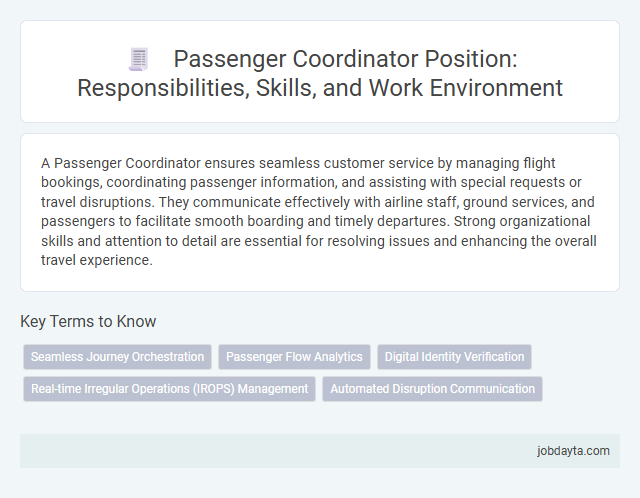 Passenger Coordinator Position: Responsibilities, Skills, and Work Environment

A Passenger Coordinator ensures seamless customer service by managing flight bookings, coordinating passenger information, and assisting with special requests or travel disruptions. They communicate effectively with airline staff, ground services, and passengers to facilitate smooth boarding and timely departures. Strong organizational skills and attention to detail are essential for resolving issues and enhancing the overall travel experience.

Key Terms to Know

Seamless Journey Orchestration

Passenger Flow Analytics

Digital Identity Verification

Real-time Irregular Operations (IROPS) Management

Automated Disruption Communication

jobdayta.com