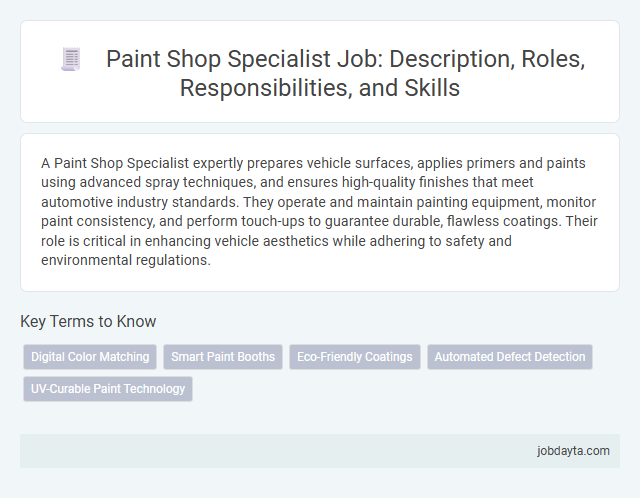 Paint Shop Specialist Job: Description, Roles, Responsibilities, and Skills

A Paint Shop Specialist expertly prepares vehicle surfaces, applies primers and paints using advanced spray techniques, and ensures high-quality finishes that meet automotive industry standards. They operate and maintain painting equipment, monitor paint consistency, and perform touch-ups to guarantee durable, flawless coatings. Their role is critical in enhancing vehicle aesthetics while adhering to safety and environmental regulations.

Key Terms to Know

Digital Color Matching

Smart Paint Booths

Eco-Friendly Coatings

Automated Defect Detection

UV-Curable Paint Technology

jobdayta.com