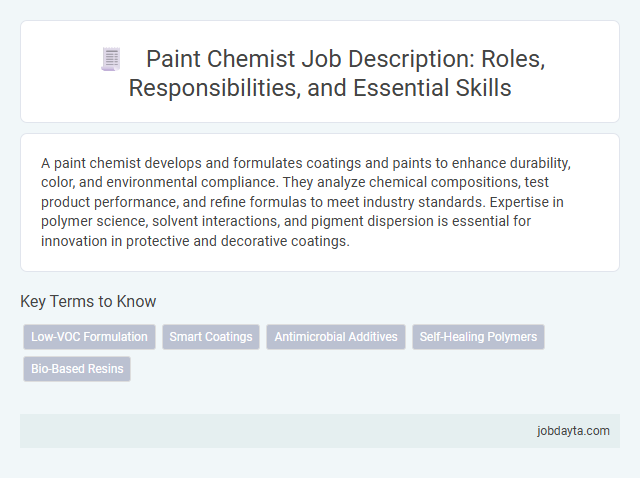 Paint Chemist Job Description: Roles, Responsibilities, and Essential Skills

A paint chemist develops and formulates coatings and paints to enhance durability, color, and environmental compliance. They analyze chemical compositions, test product performance, and refine formulas to meet industry standards. Expertise in polymer science, solvent interactions, and pigment dispersion is essential for innovation in protective and decorative coatings.

Key Terms to Know

Low-VOC Formulation
Smart Coatings
Antimicrobial Additives
Self-Healing Polymers
Bio-Based Resins

jobdayta.com