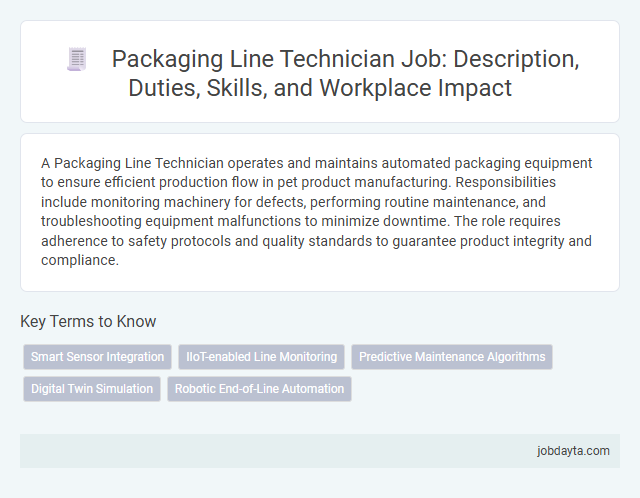 Packaging Line Technician Job: Description, Duties, Skills, and Workplace Impact

A Packaging Line Technician operates and maintains automated packaging equipment to ensure efficient production flow in pet product manufacturing. Responsibilities include monitoring machinery for defects, performing routine maintenance, and troubleshooting equipment malfunctions to minimize downtime. The role requires adherence to safety protocols and quality standards to guarantee product integrity and compliance.

Key Terms to Know

Smart Sensor Integration

IIoT-enabled Line Monitoring

Predictive Maintenance Algorithms

Digital Twin Simulation

Robotic End-of-Line Automation

jobdayta.com