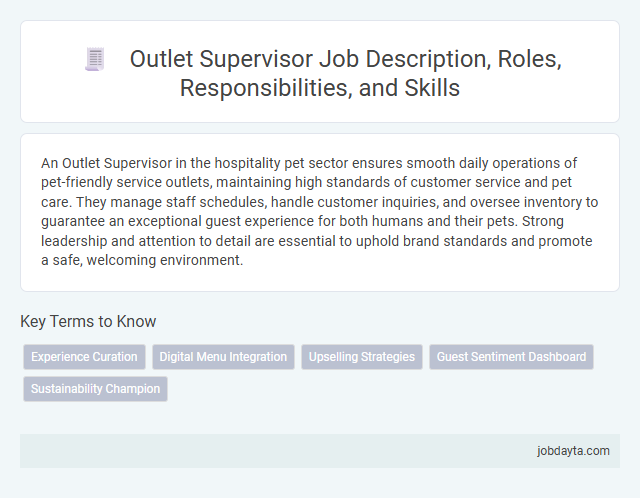 Outlet Supervisor Job Description, Roles, Responsibilities, and Skills

An Outlet Supervisor in the hospitality pet sector ensures smooth daily operations of pet-friendly service outlets, maintaining high standards of customer service and pet care. They manage staff schedules, handle customer inquiries, and oversee inventory to guarantee an exceptional guest experience for both humans and their pets. Strong leadership and attention to detail are essential to uphold brand standards and promote a safe, welcoming environment.

Key Terms to Know

Experience Curation

Digital Menu Integration

Upselling Strategies

Guest Sentiment Dashboard

Sustainability Champion

jobdayta.com